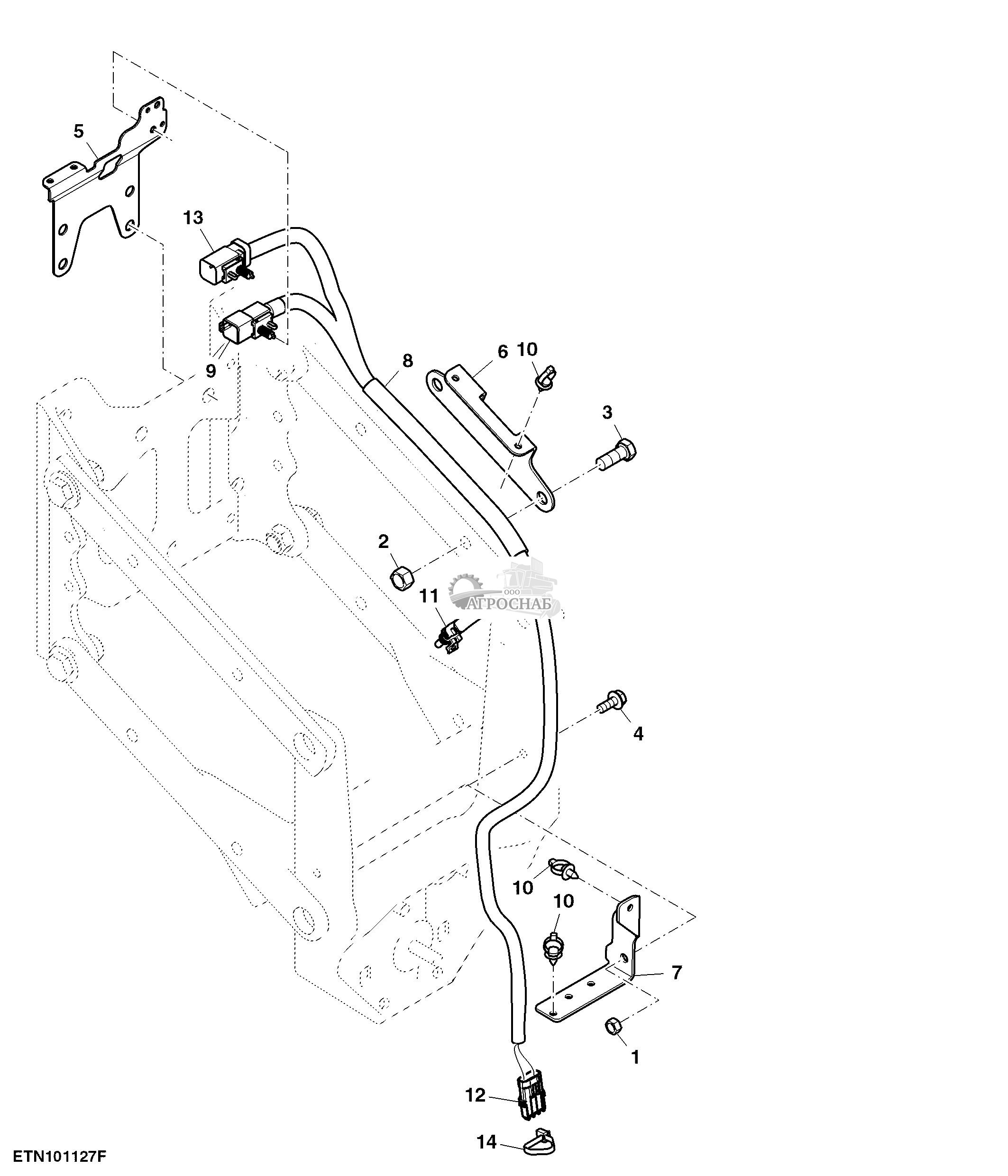 5
13
9
8
6
10
3
2
ООО
АГРОСНАБ
11
4
10
10
7
1
12
14
ETN101127F